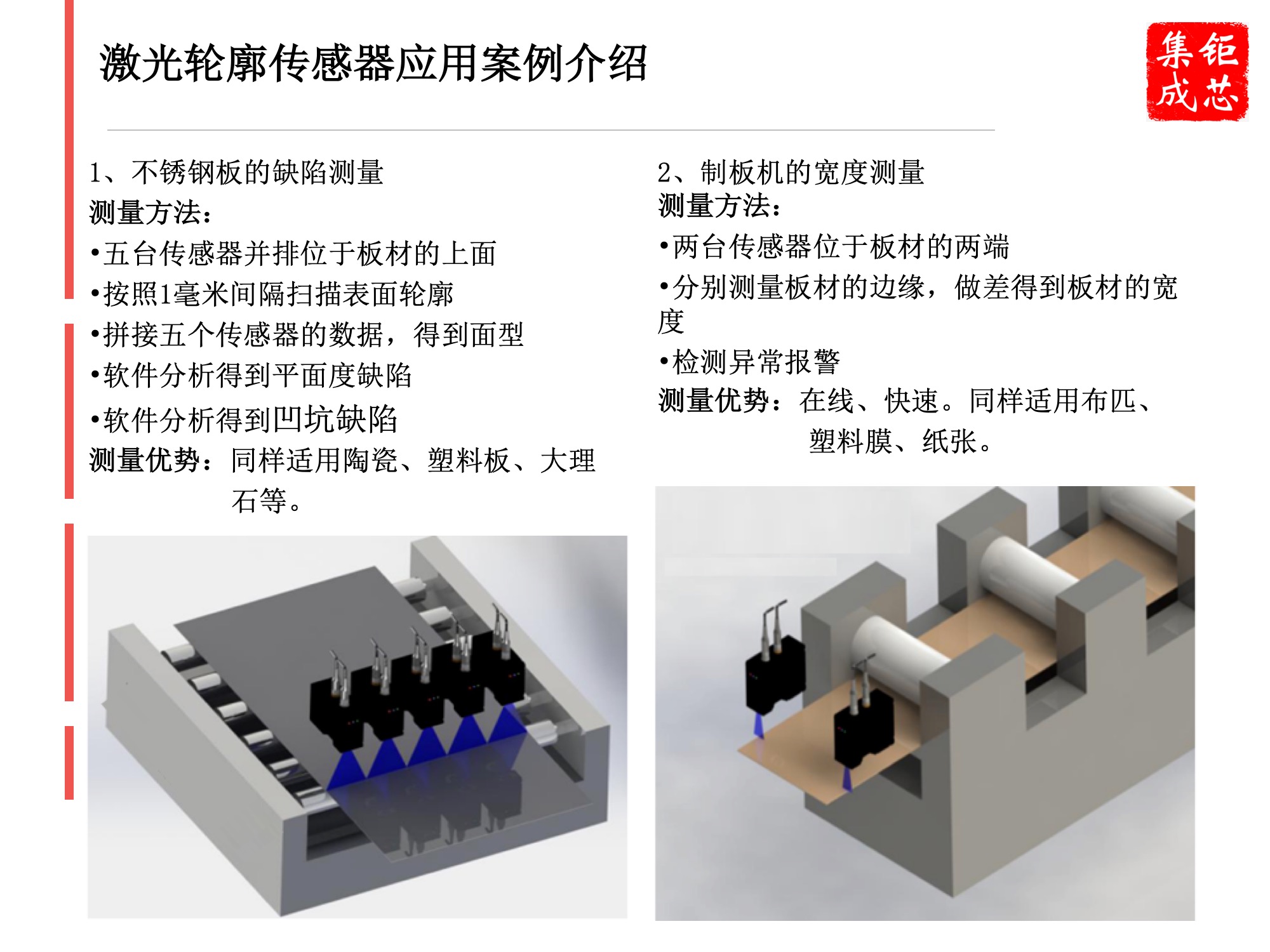 激光轮廓传感器应用案例介绍

集钜成芯

1、不锈钢板的缺陷测量
测量方法：
•五台传感器并排位于板材的上面
•按照1毫米间隔扫描表面轮廓
•拼接五个传感器的数据，得到面型
•软件分析得到平面度缺陷
•软件分析得到凹坑缺陷
测量优势：同样适用陶瓷、塑料板、大理石等。

2、制板机的宽度测量
测量方法：
•两台传感器位于板材的两端
•分别测量板材的边缘，做差得到板材的宽度
•检测异常报警
测量优势：在线、快速。同样适用布匹、塑料膜、纸张。